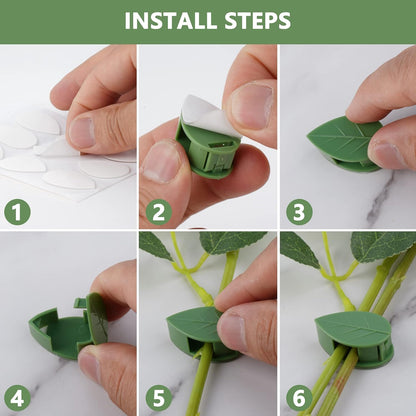 INSTALL STEPS

1

2

3

4

5

6